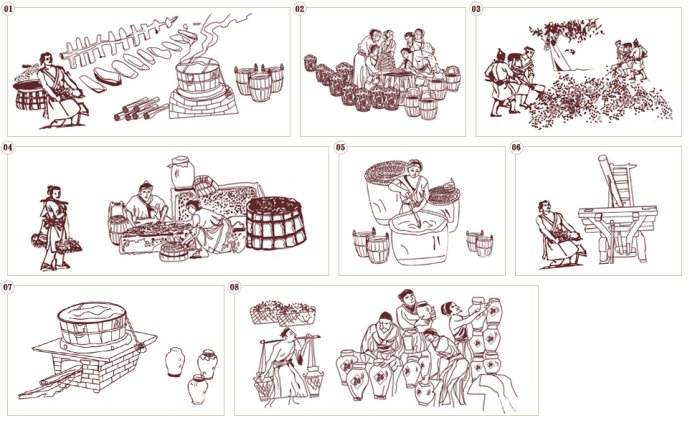 01

02

03

04

05

06

07

08